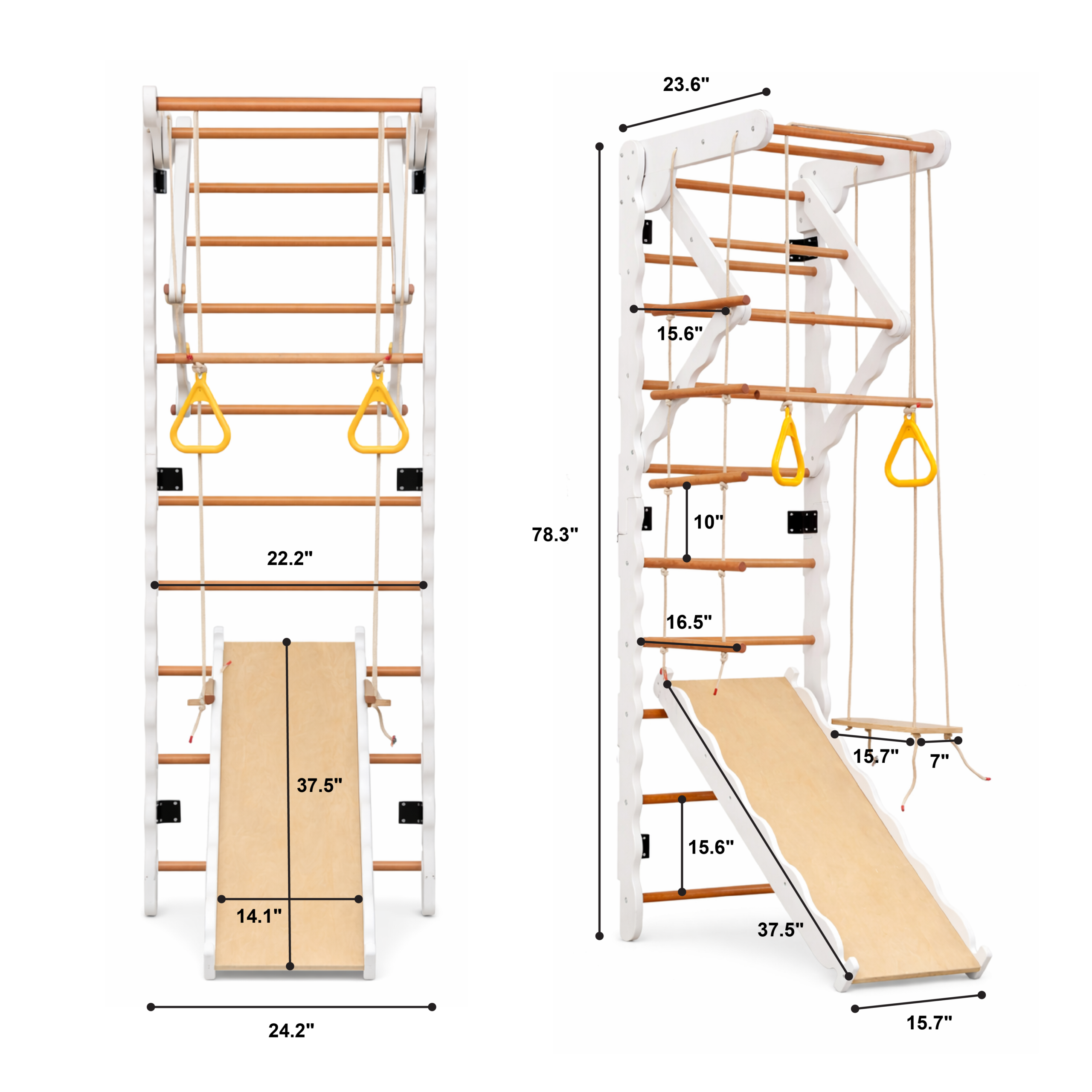 22.2"

37.5"

14.1"

24.2"

23.6"

15.6"

78.3"

10"

16.5"

15.7"

7"

15.6"

37.5"

15.7"