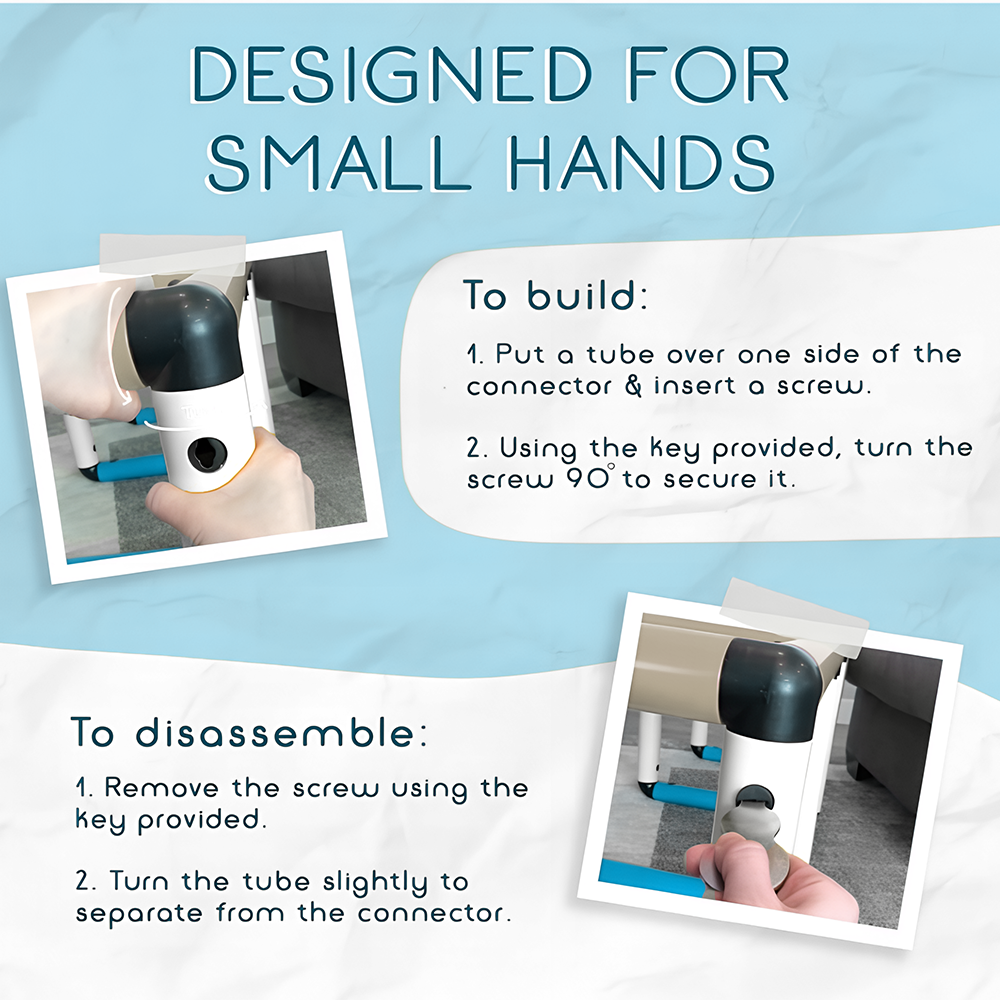 DESIGNED FOR SMALL HANDS

To build:

1. Put a tube over one side of the connector & insert a screw.

2. Using the key provided, turn the screw 90° to secure it.

To disassemble:

1. Remove the screw using the key provided.

2. Turn the tube slightly to separate from the connector.