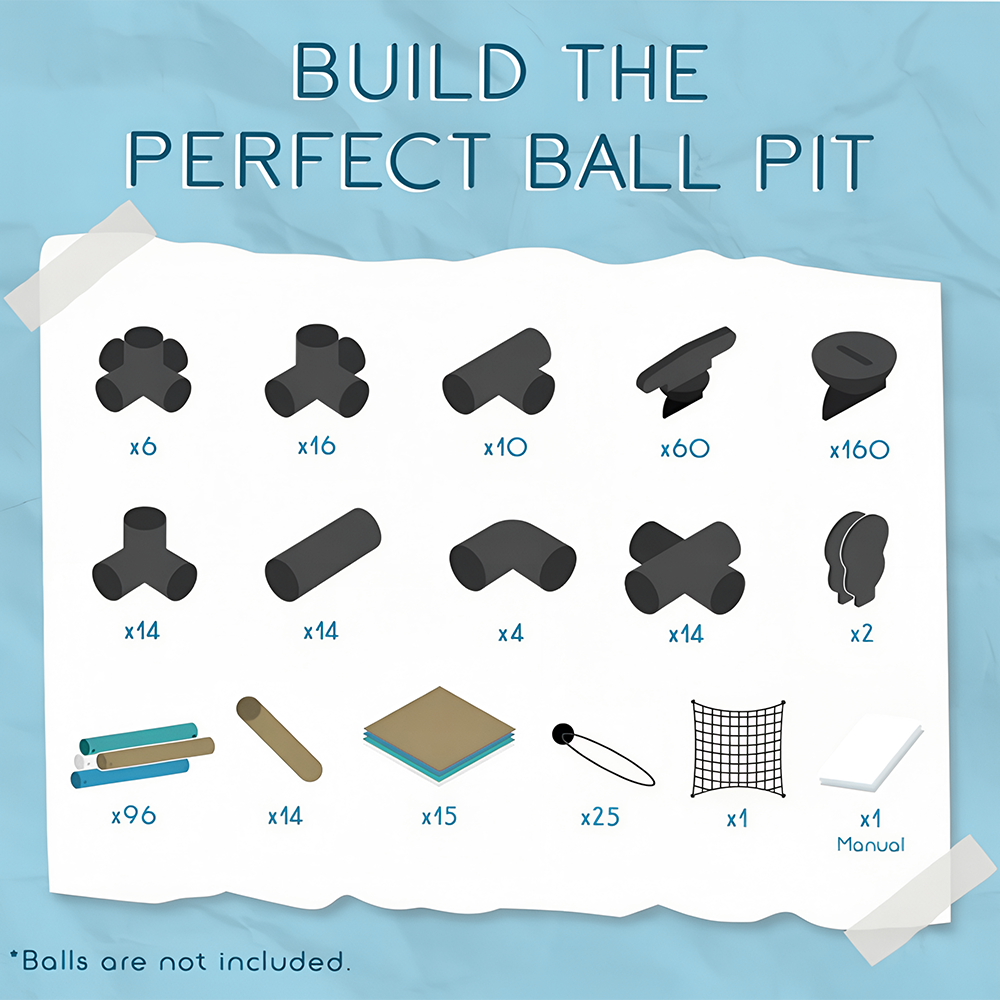 BUILD THE PERFECT BALL PIT

x6
x16
x10
x60
x160

x14
x14
x4
x14
x2

x96
x14
x15
x25
x1
x1 Manual

*Balls are not included.